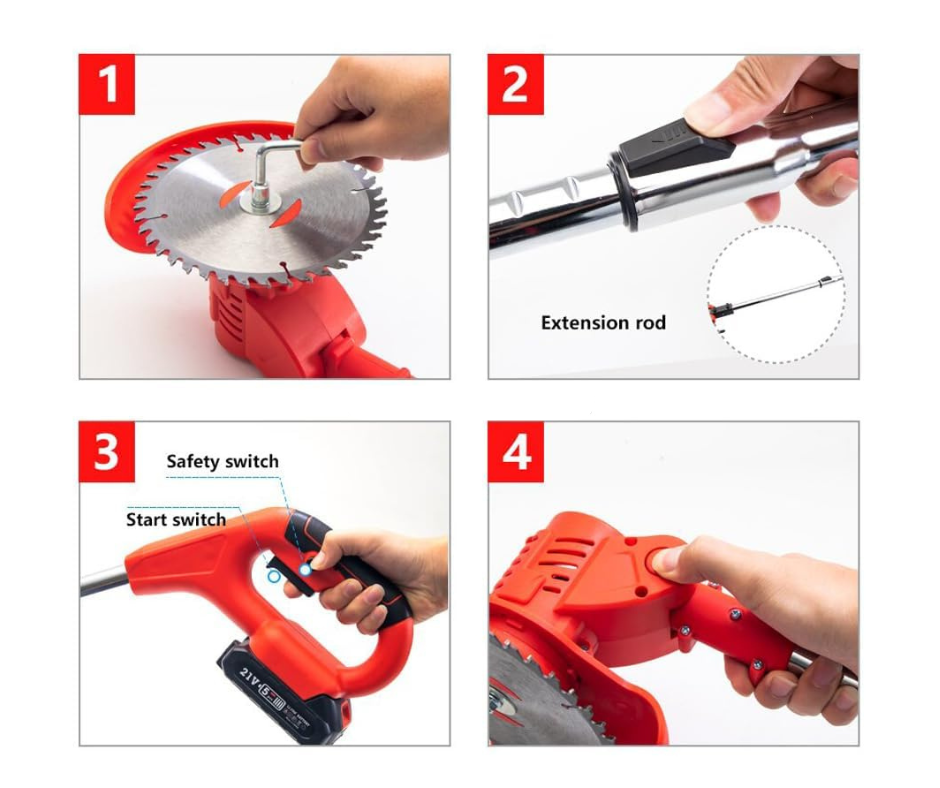 1

2

Extension rod

3

Safety switch

Start switch

21V

4