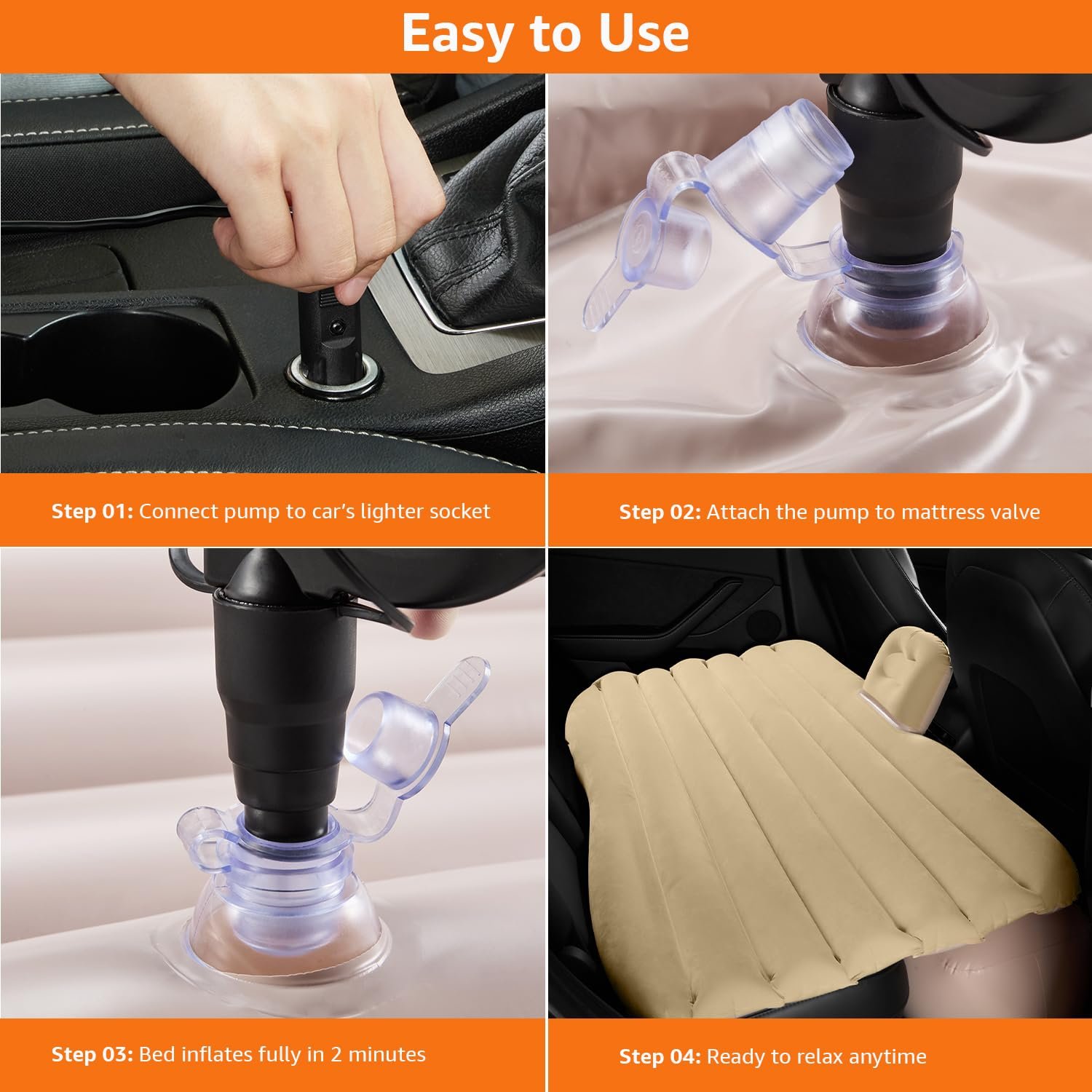 Easy to Use

Step 01: Connect pump to car's lighter socket

Step 02: Attach the pump to mattress valve

Step 03: Bed inflates fully in 2 minutes

Step 04: Ready to relax anytime