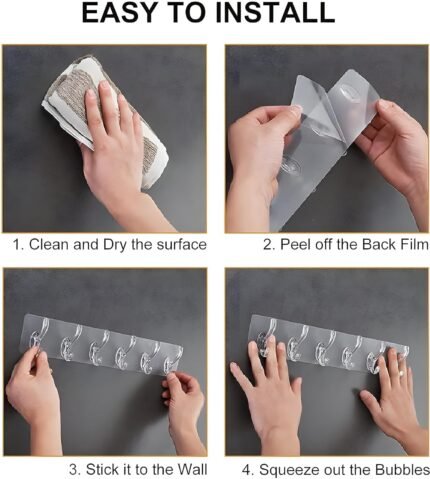 EASY TO INSTALL

1. Clean and Dry the surface

2. Peel off the Back Film

3. Stick it to the Wall

4. Squeeze out the Bubbles