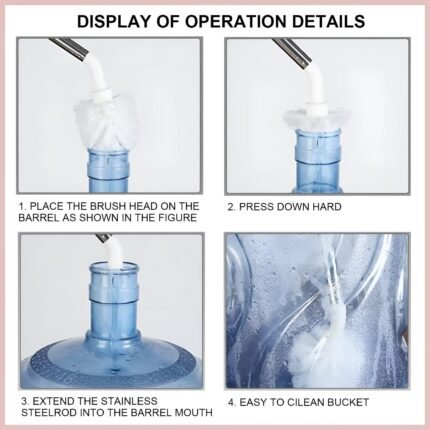 DISPLAY OF OPERATION DETAILS

1. PLACE THE BRUSH HEAD ON THE BARREL AS SHOWN IN THE FIGURE

2. PRESS DOWN HARD

3. EXTEND THE STAINLESS STEELROD INTO THE BARREL MOUTH

4. EASY TO CILEAN BUCKET