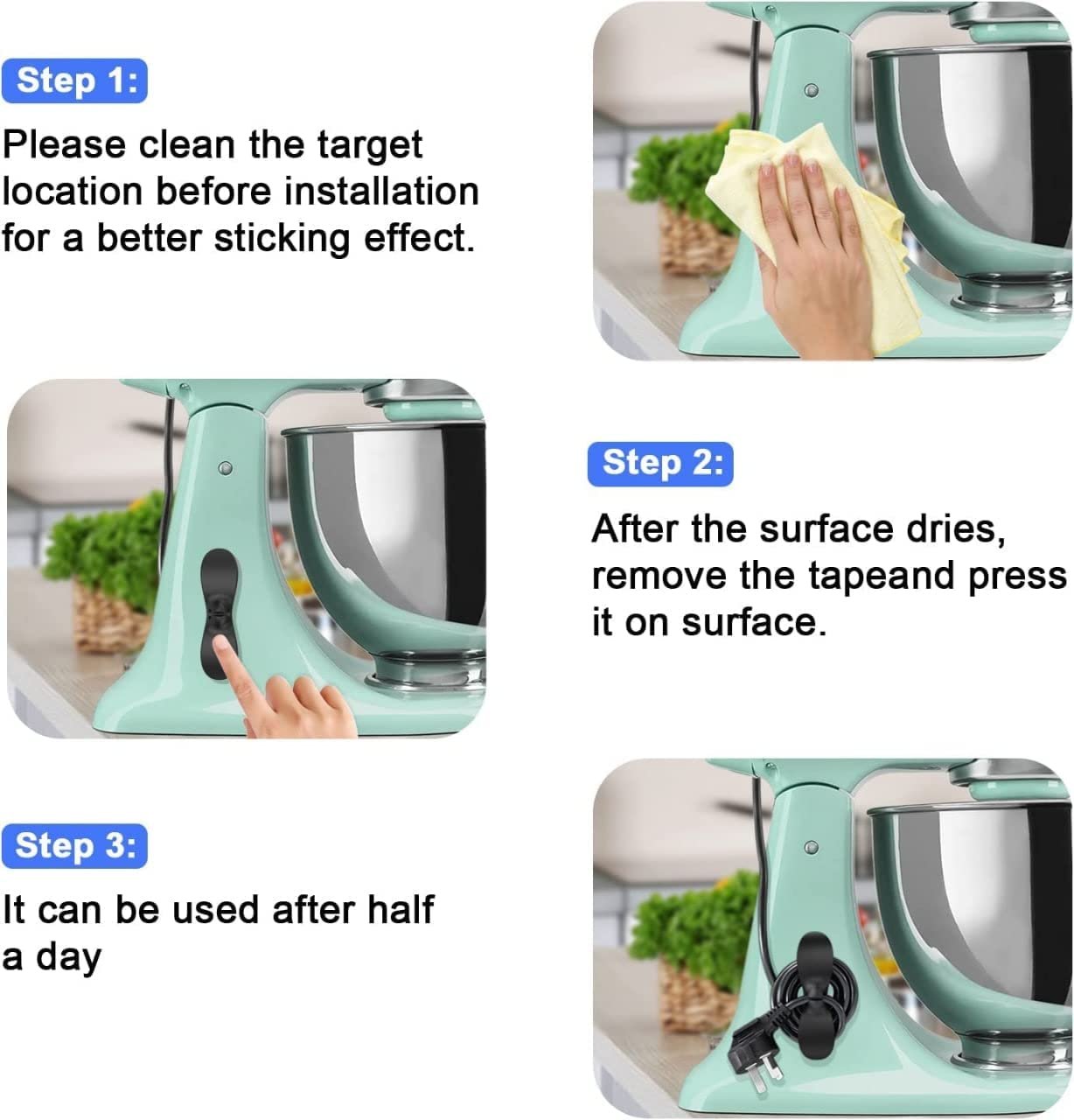 Step 1:

Please clean the target location before installation for a better sticking effect.

Step 2:

After the surface dries, remove the tapeand press it on surface.

Step 3:

It can be used after half a day