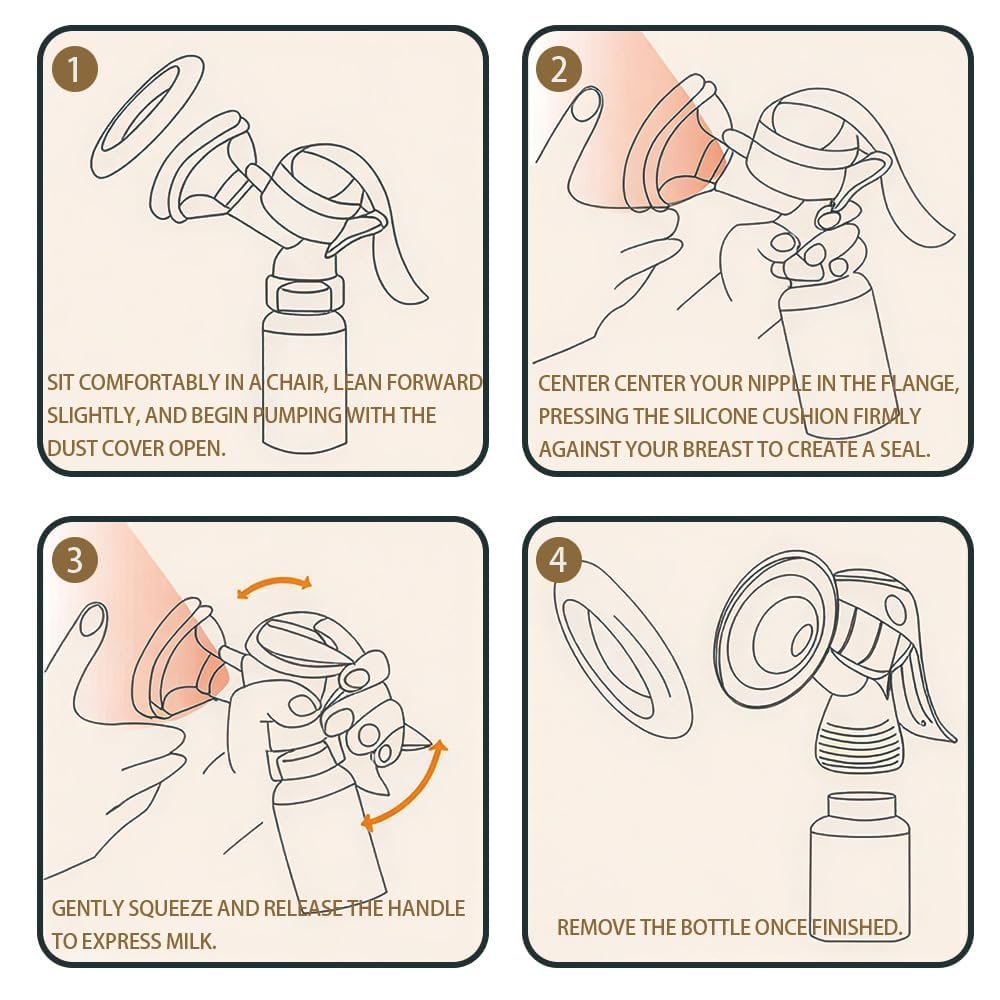 1

SIT COMFORTABLY IN A CHAIR, LEAN FORWARD SLIGHTLY, AND BEGIN PUMPING WITH THE DUST COVER OPEN.

2

CENTER CENTER YOUR NIPPLE IN THE FLANGE, PRESSING THE SILICONE CUSHION FIRMLY AGAINST YOUR BREAST TO CREATE A SEAL.

3

GENTLY SQUEEZE AND RELEASE THE HANDLE TO EXPRESS MILK.

4

REMOVE THE BOTTLE ONCE FINISHED.