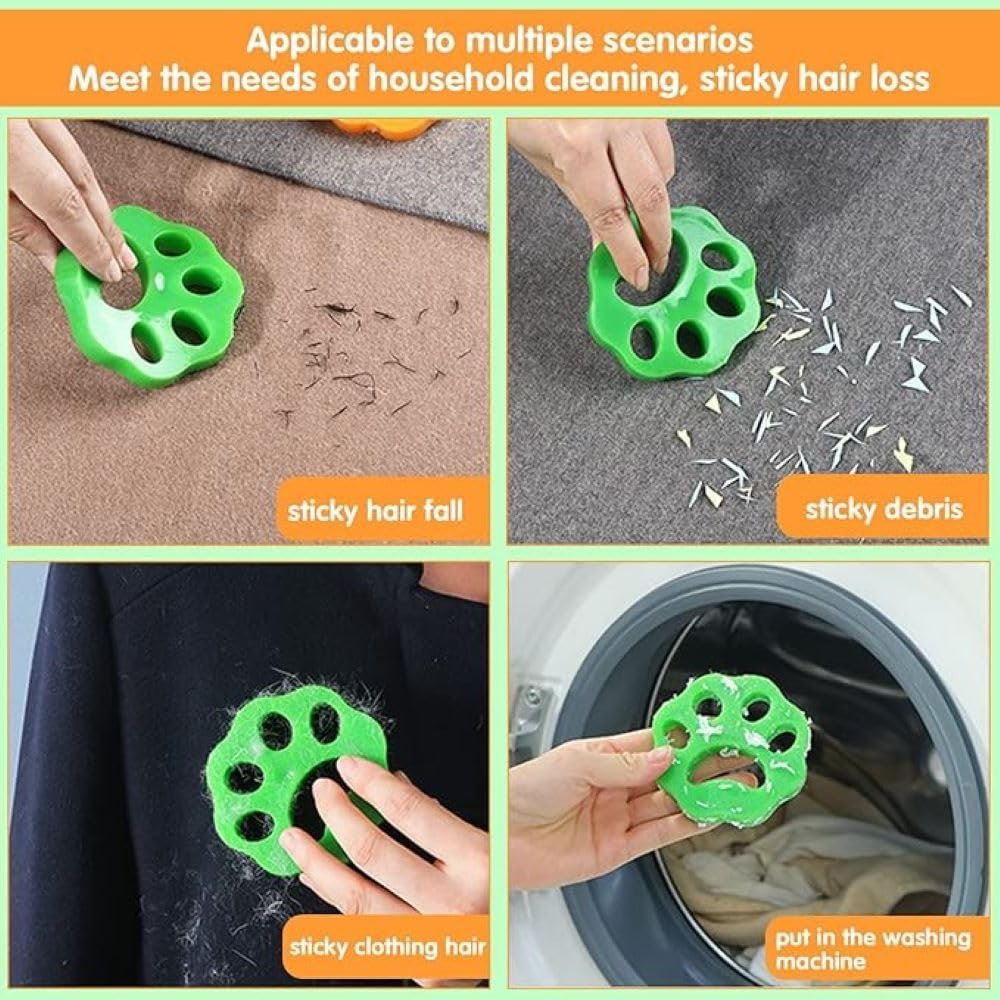 Applicable to multiple scenarios
Meet the needs of household cleaning, sticky hair loss

sticky hair fall

sticky debris

sticky clothing hair

put in the washing machine