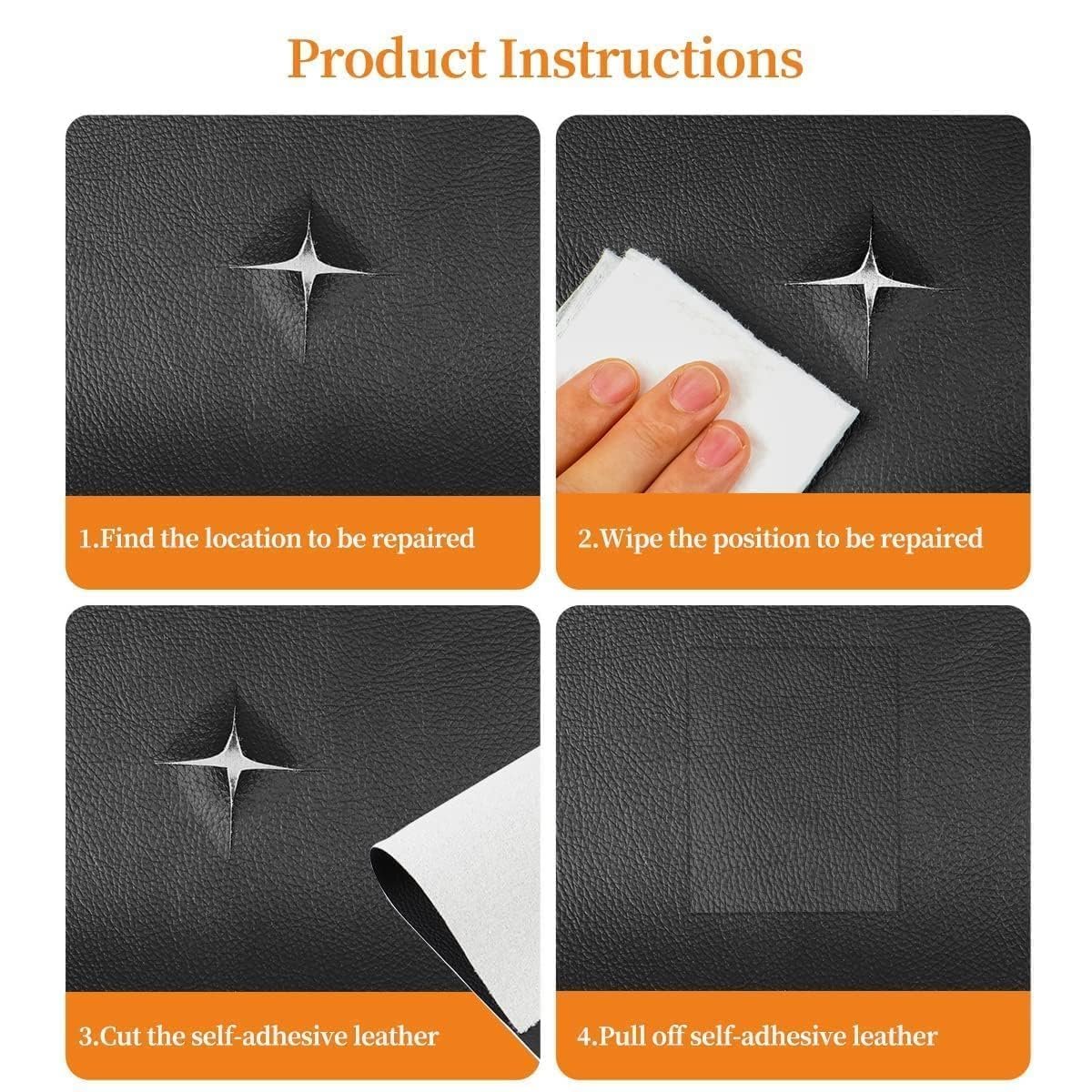 Product Instructions

1.Find the location to be repaired

2.Wipe the position to be repaired

3.Cut the self-adhesive leather

4.Pull off self-adhesive leather