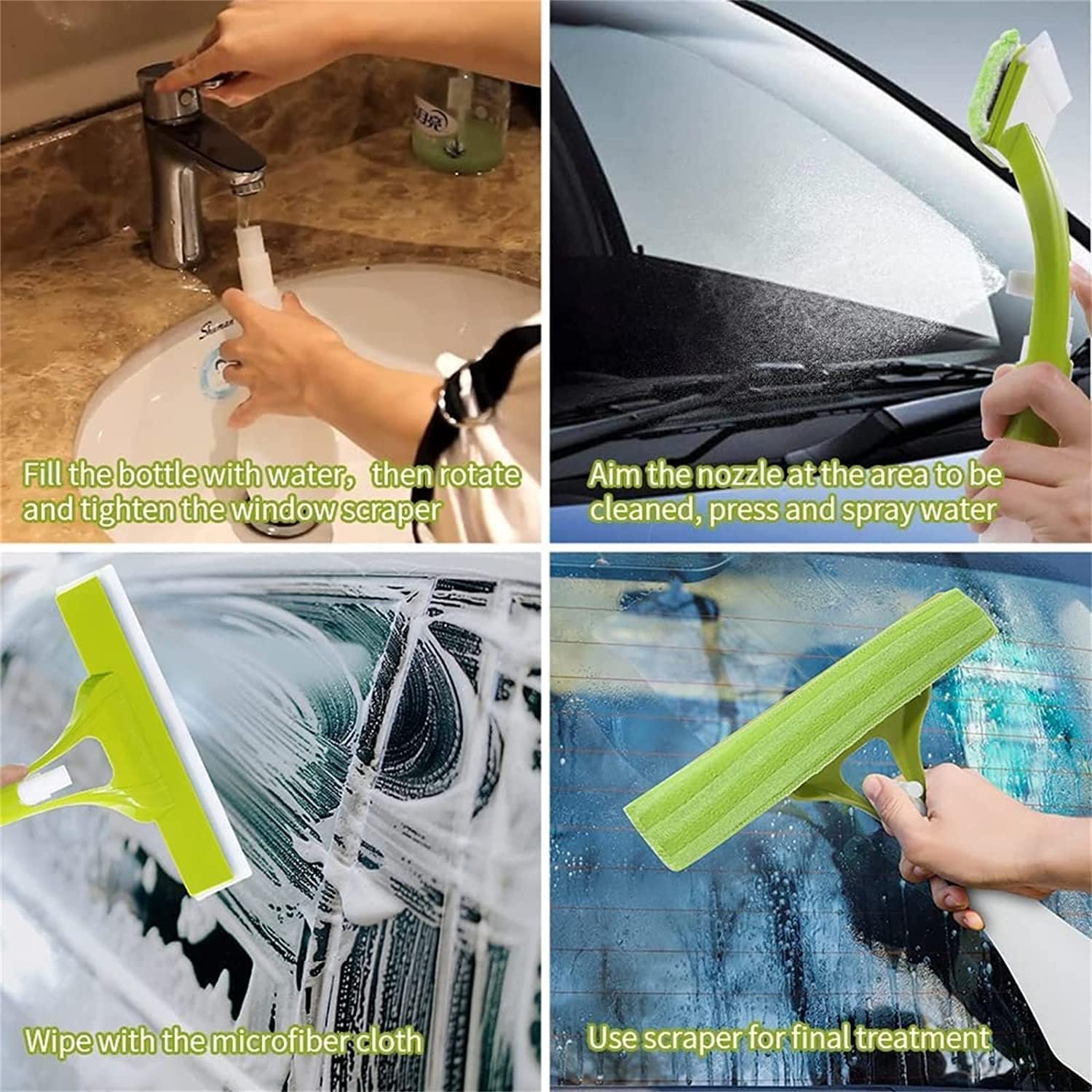 Shuman

Fill the bottle with water， then rotate and tighten the window scraper

Aim the nozzle at the area to be cleaned, press and spray water

Wipe with the microfiber cloth

Use scraper for final treatment