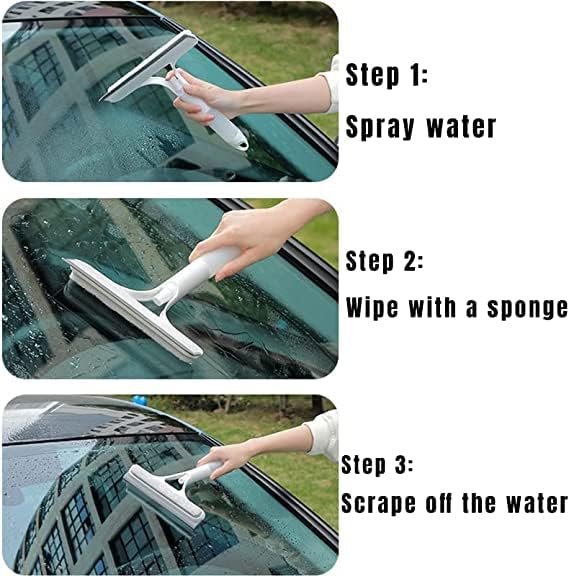 Step 1:
Spray water

Step 2:
Wipe with a sponge

Step 3:
Scrape off the water