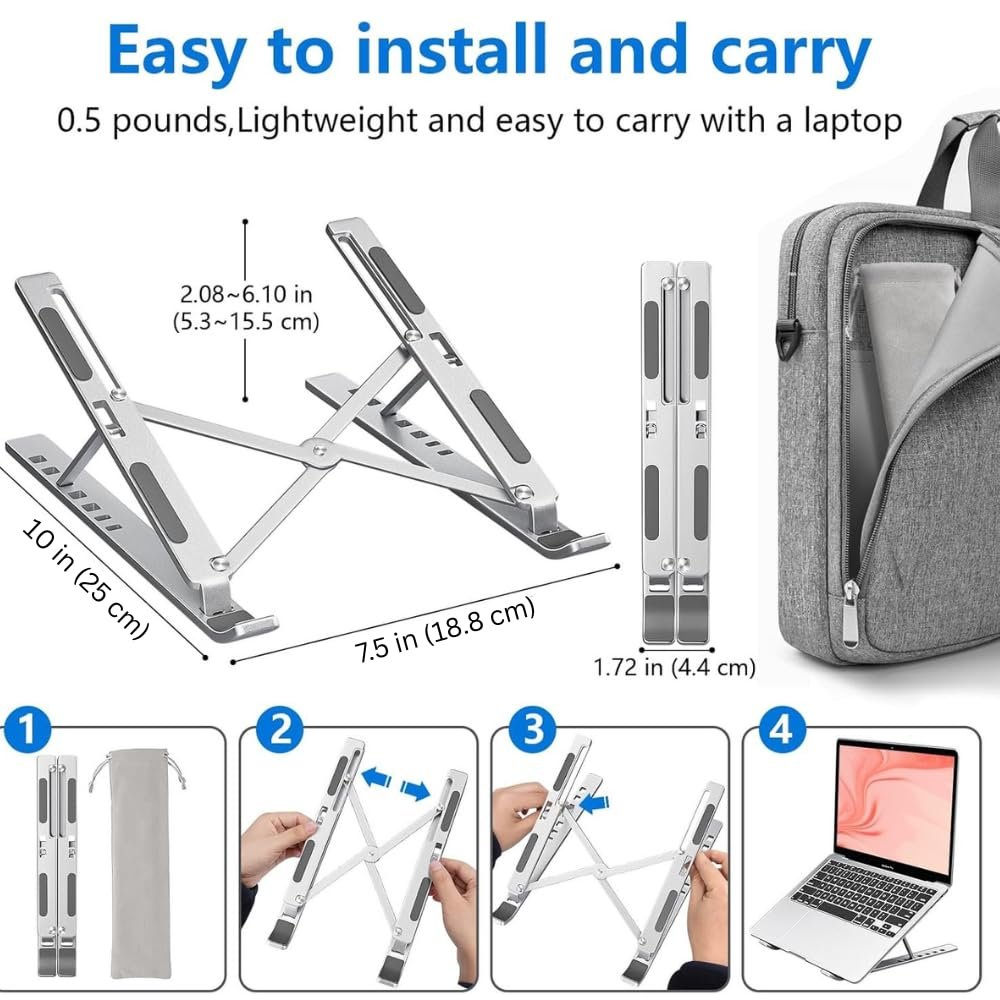 Easy to install and carry

0.5 pounds,Lightweight and easy to carry with a laptop

2.08~6.10 in
(5.3~15.5 cm)

10 in (25 cm)

7.5 in (18.8 cm)

1.72 in (4.4 cm)

1

2

3

4