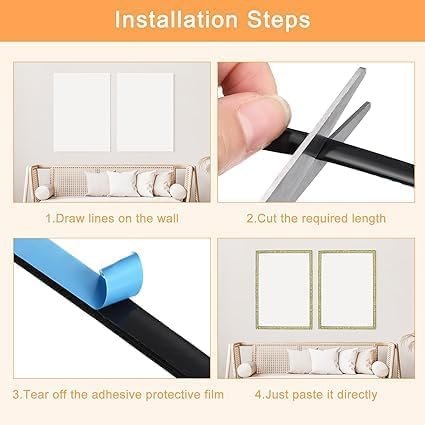 Installation Steps

1.Draw lines on the wall

2.Cut the required length

3.Tear off the adhesive protective film

4.Just paste it directly