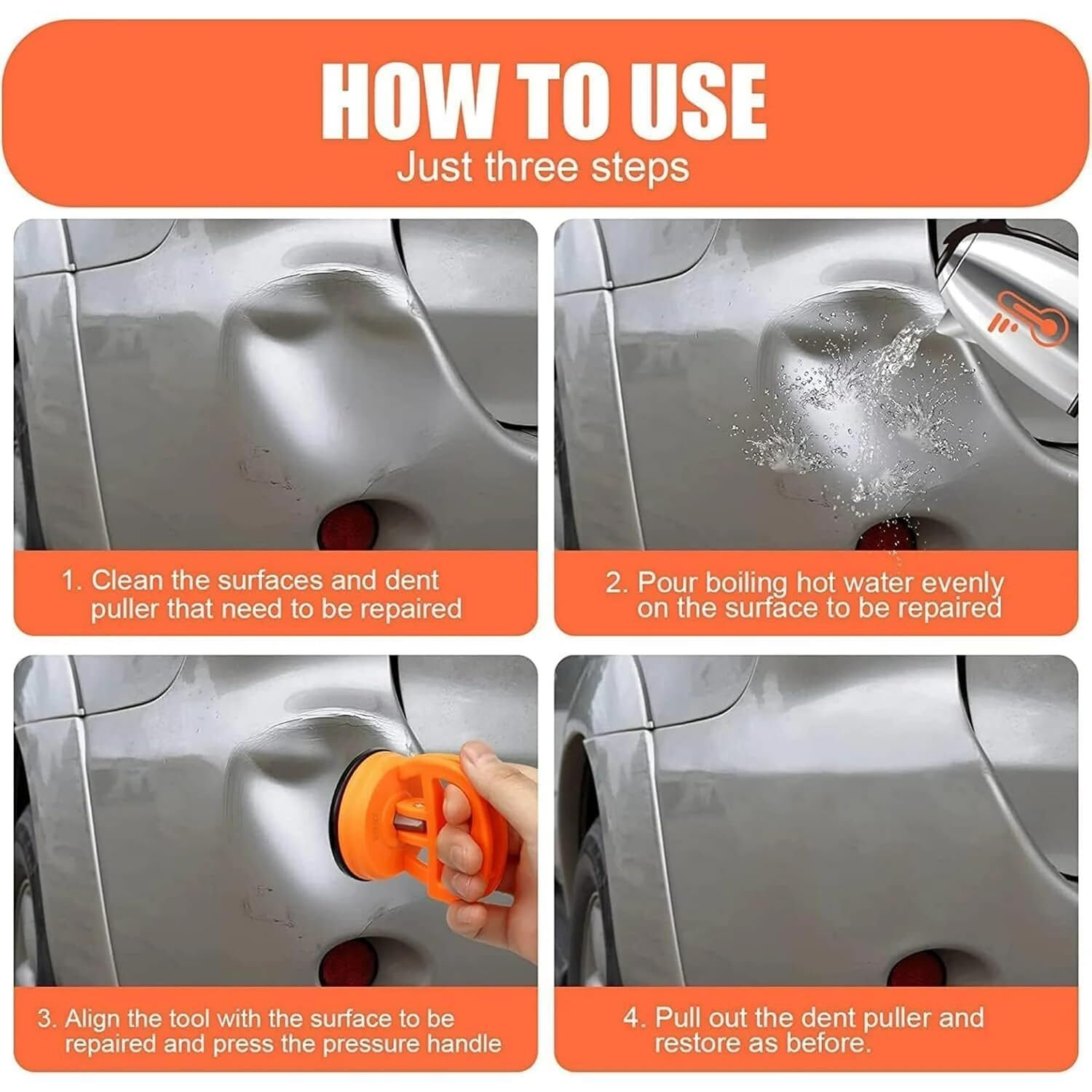 HOW TO USE
Just three steps

1. Clean the surfaces and dent puller that need to be repaired

2. Pour boiling hot water evenly on the surface to be repaired

3. Align the tool with the surface to be repaired and press the pressure handle

4. Pull out the dent puller and restore as before.