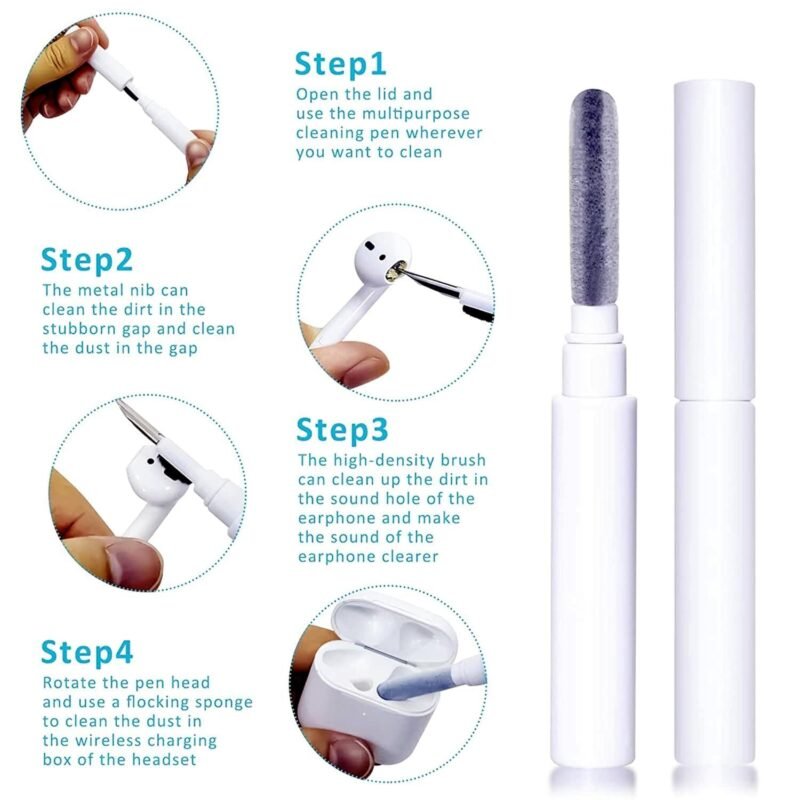 Step1
Open the lid and use the multipurpose cleaning pen wherever you want to clean

Step2
The metal nib can clean the dirt in the stubborn gap and clean the dust in the gap

Step3
The high-density brush can clean up the dirt in the sound hole of the earphone and make the sound of the earphone clearer

Step4
Rotate the pen head and use a flocking sponge to clean the dust in the wireless charging box of the headset