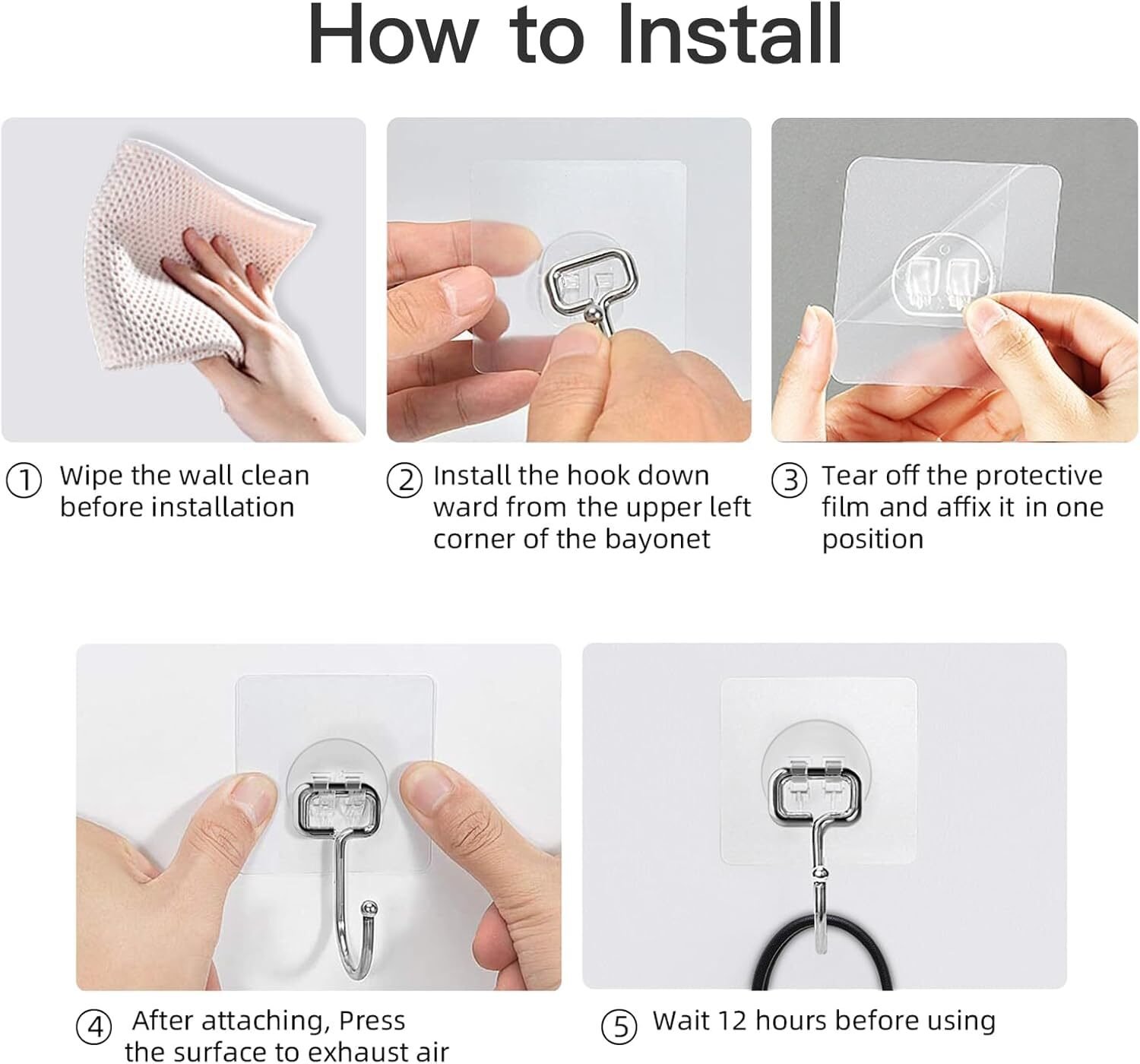 How to Install

① Wipe the wall clean before installation

② Install the hook down ward from the upper left corner of the bayonet

③ Tear off the protective film and affix it in one position

④ After attaching, Press the surface to exhaust air

⑤ Wait 12 hours before using