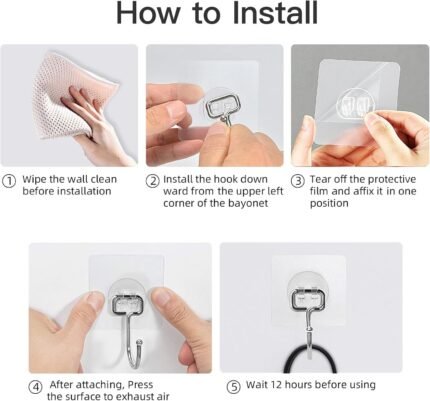 How to Install

① Wipe the wall clean before installation

② Install the hook down ward from the upper left corner of the bayonet

③ Tear off the protective film and affix it in one position

④ After attaching, Press the surface to exhaust air

⑤ Wait 12 hours before using