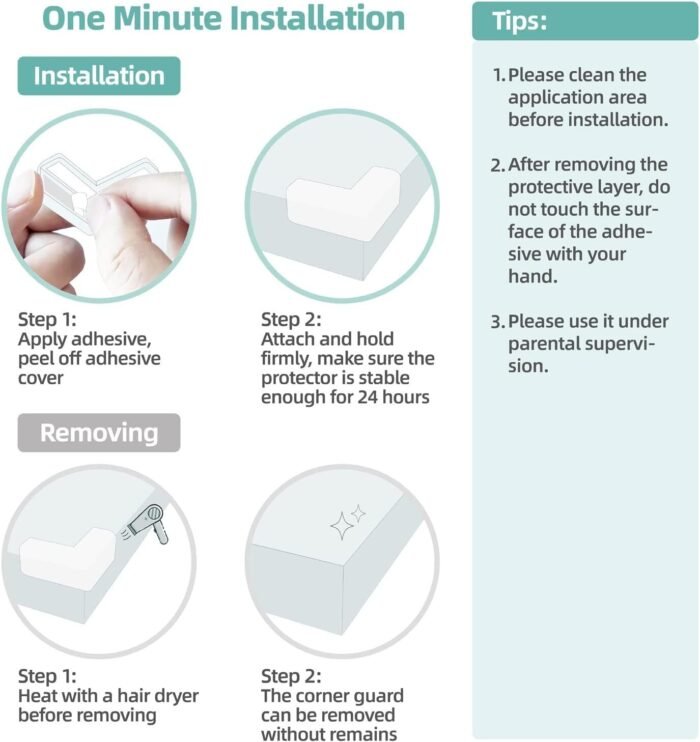 One Minute Installation

Installation

Step 1:
Apply adhesive, peel off adhesive cover

Step 2:
Attach and hold firmly, make sure the protector is stable enough for 24 hours

Removing

Step 1:
Heat with a hair dryer before removing

Step 2:
The corner guard can be removed without remains

Tips:

1. Please clean the application area before installation.

2. After removing the protective layer, do not touch the surface of the adhesive with your hand.

3. Please use it under parental supervision.