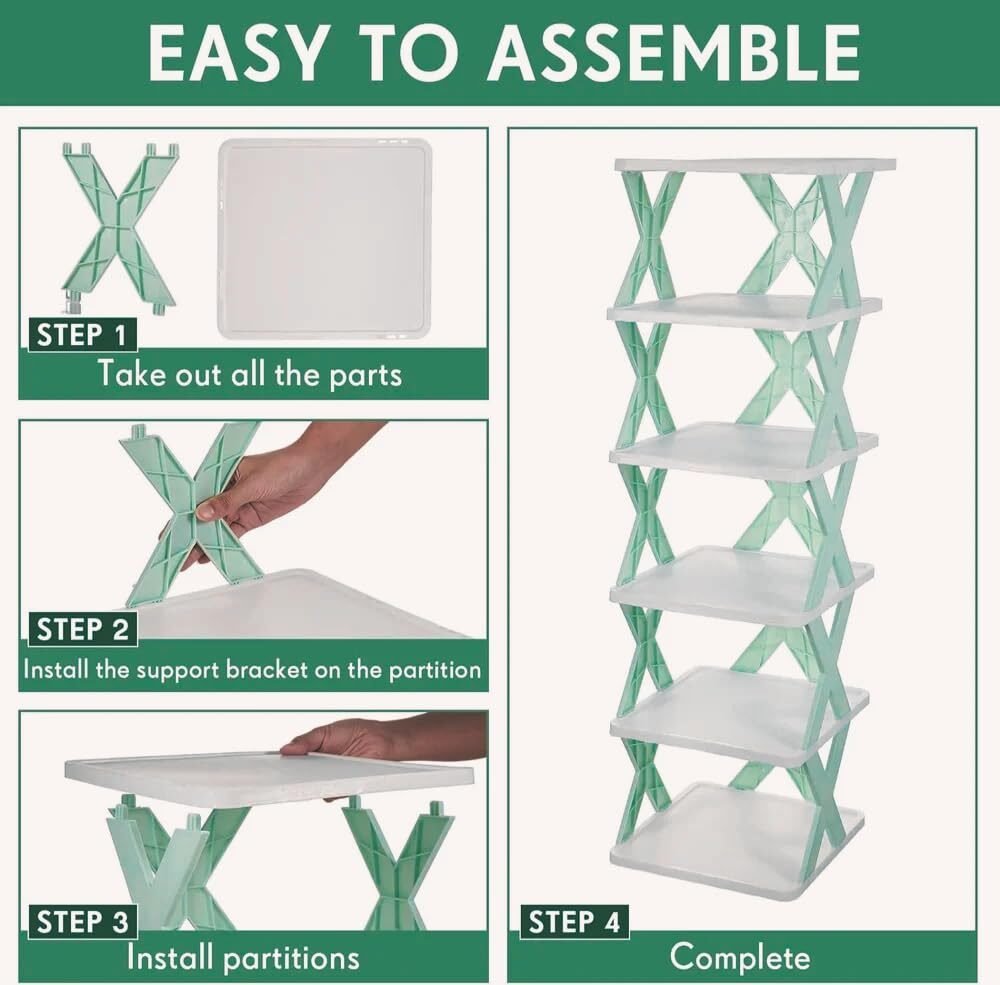 EASY TO ASSEMBLE

STEP 1
Take out all the parts

STEP 2
Install the support bracket on the partition

STEP 3
Install partitions

STEP 4
Complete