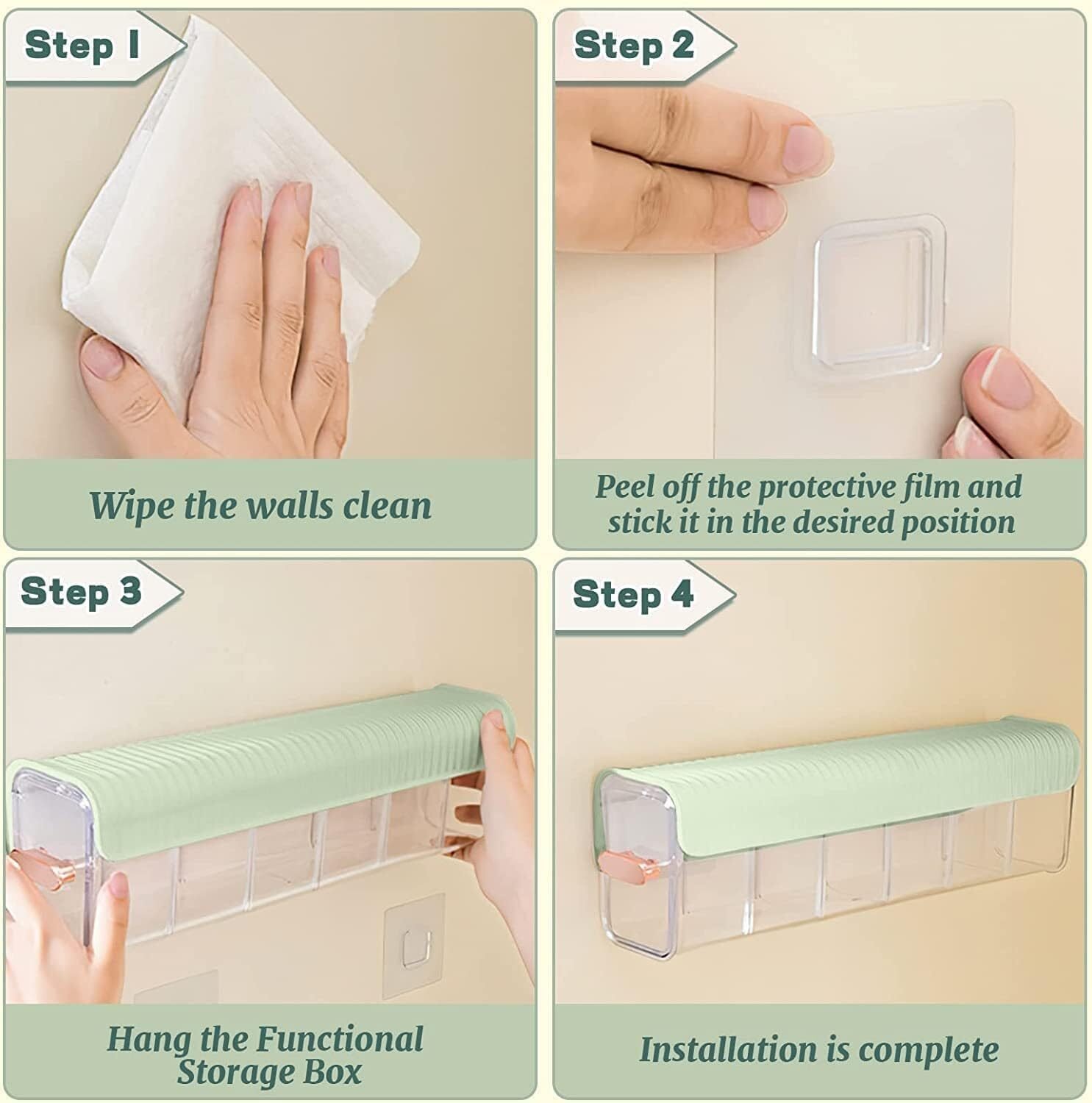 Step 1

Wipe the walls clean

Step 2

Peel off the protective film and stick it in the desired position

Step 3

Hang the Functional Storage Box

Step 4

Installation is complete