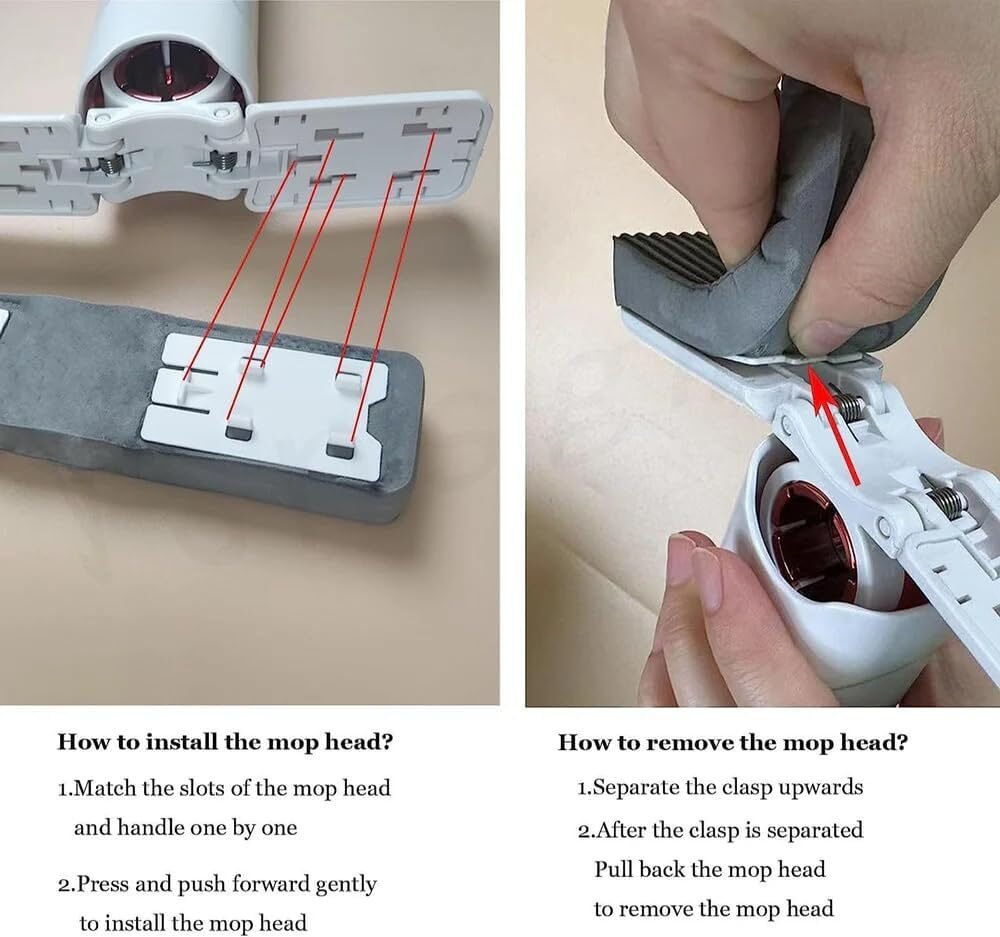 How to install the mop head?

1.Match the slots of the mop head and handle one by one

2.Press and push forward gently to install the mop head

How to remove the mop head?

1.Separate the clasp upwards

2.After the clasp is separated Pull back the mop head to remove the mop head